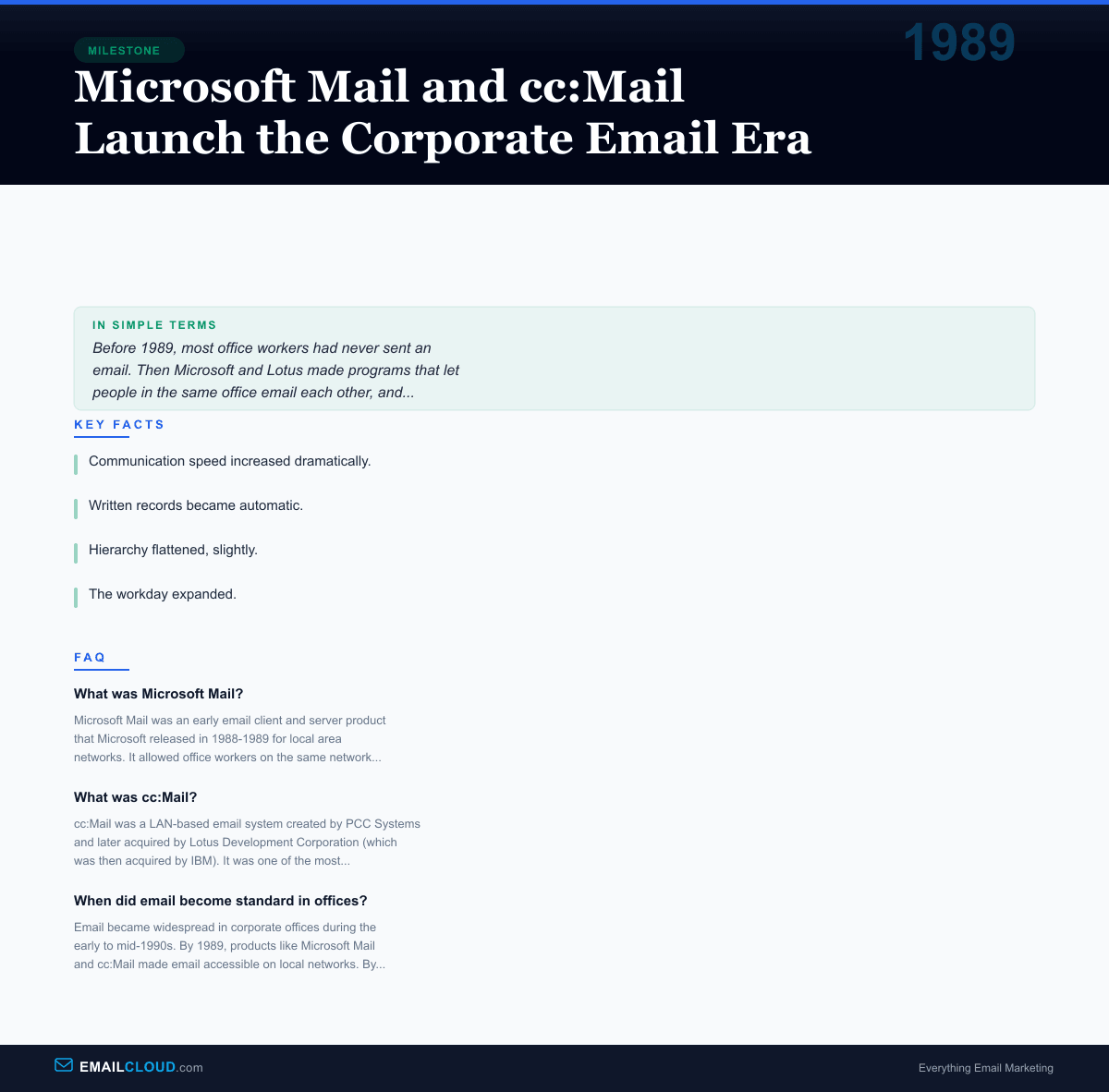 MILESTONE

1989

Microsoft Mail and cc:Mail Launch the Corporate Email Era

IN SIMPLE TERMS

Before 1989, most office workers had never sent an email. Then Microsoft and Lotus made programs that let people in the same office email each other, and...

KEY FACTS

Communication speed increased dramatically.

Written records became automatic.

Hierarchy flattened, slightly.

The workday expanded.

FAQ

What was Microsoft Mail?

Microsoft Mail was an early email client and server product that Microsoft released in 1988-1989 for local area networks. It allowed office workers on the same network...

What was cc:Mail?

cc:Mail was a LAN-based email system created by PCC Systems and later acquired by Lotus Development Corporation (which was then acquired by IBM). It was one of the most...

When did email become standard in offices?

Email became widespread in corporate offices during the early to mid-1990s. By 1989, products like Microsoft Mail and cc:Mail made email accessible on local networks. By...

EMAILCLOUD.com

Everything Email Marketing