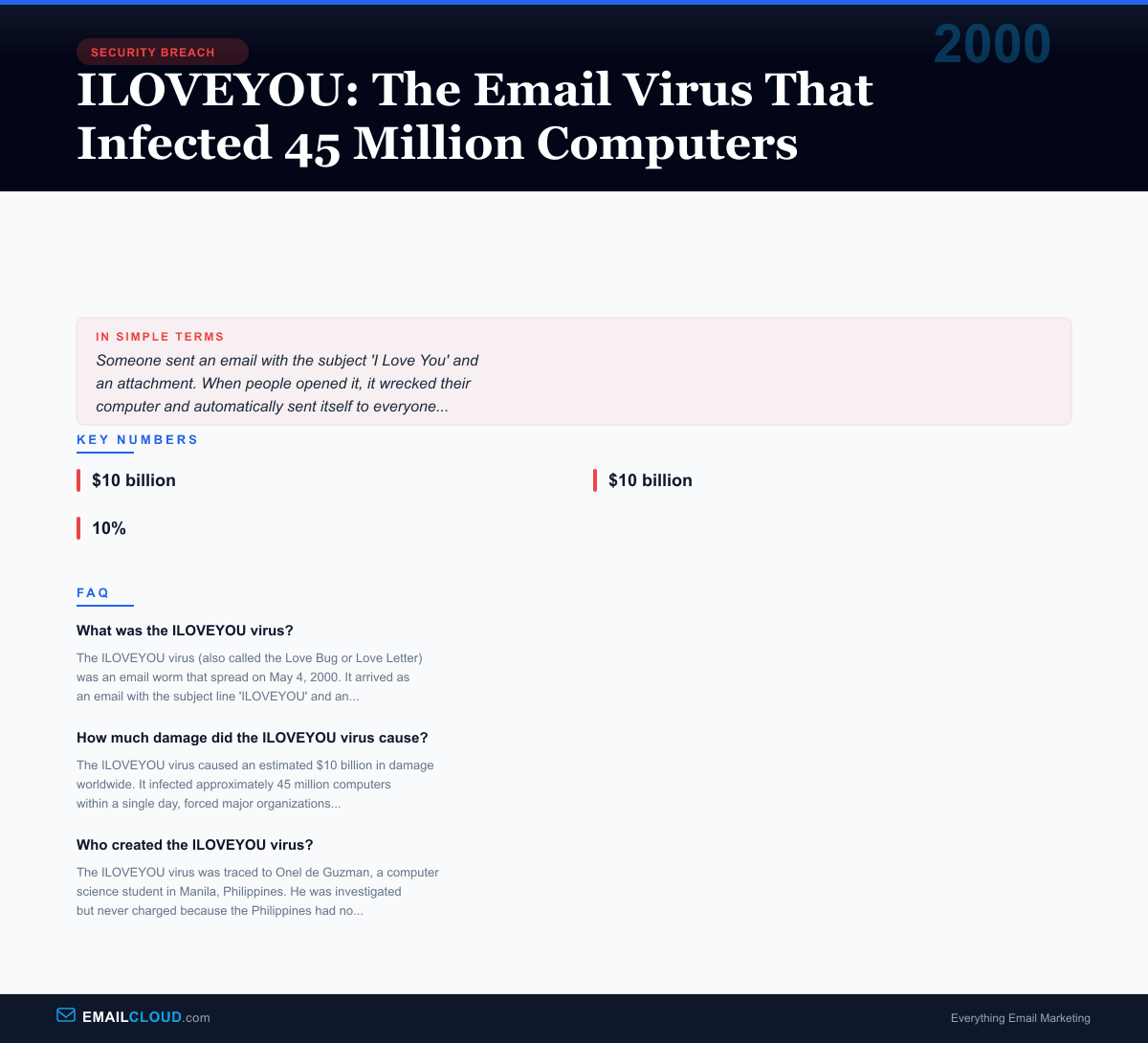 SECURITY BREACH

2000

ILOVEYOU: The Email Virus That Infected 45 Million Computers

IN SIMPLE TERMS

Someone sent an email with the subject 'I Love You' and an attachment. When people opened it, it wrecked their computer and automatically sent itself to everyone...

KEY NUMBERS

$10 billion

$10 billion

10%

FAQ

What was the ILOVEYOU virus?

The ILOVEYOU virus (also called the Love Bug or Love Letter) was an email worm that spread on May 4, 2000. It arrived as an email with the subject line 'ILOVEYOU' and an...

How much damage did the ILOVEYOU virus cause?

The ILOVEYOU virus caused an estimated $10 billion in damage worldwide. It infected approximately 45 million computers within a single day, forced major organizations...

Who created the ILOVEYOU virus?

The ILOVEYOU virus was traced to Onel de Guzman, a computer science student in Manila, Philippines. He was investigated but never charged because the Philippines had no...

EMAILCLOUD.com

Everything Email Marketing