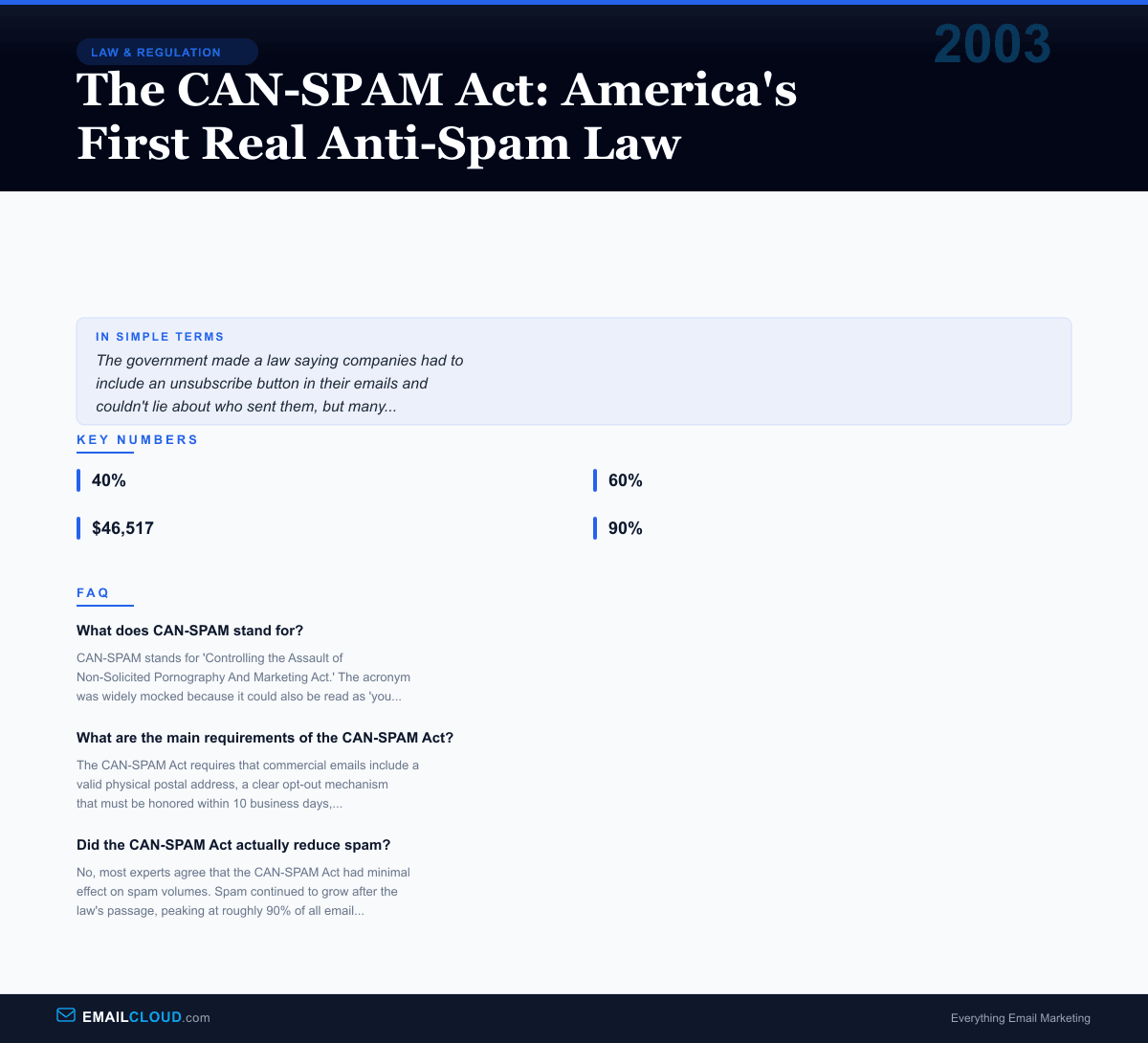 LAW & REGULATION

2003

The CAN-SPAM Act: America's First Real Anti-Spam Law

IN SIMPLE TERMS

The government made a law saying companies had to include an unsubscribe button in their emails and couldn't lie about who sent them, but many...

KEY NUMBERS

40%

60%

$46,517

90%

FAQ

What does CAN-SPAM stand for?

CAN-SPAM stands for 'Controlling the Assault of Non-Solicited Pornography And Marketing Act.' The acronym was widely mocked because it could also be read as 'you...

What are the main requirements of the CAN-SPAM Act?

The CAN-SPAM Act requires that commercial emails include a valid physical postal address, a clear opt-out mechanism that must be honored within 10 business days,...

Did the CAN-SPAM Act actually reduce spam?

No, most experts agree that the CAN-SPAM Act had minimal effect on spam volumes. Spam continued to grow after the law's passage, peaking at roughly 90% of all email...

EMAILCLOUD.com

Everything Email Marketing