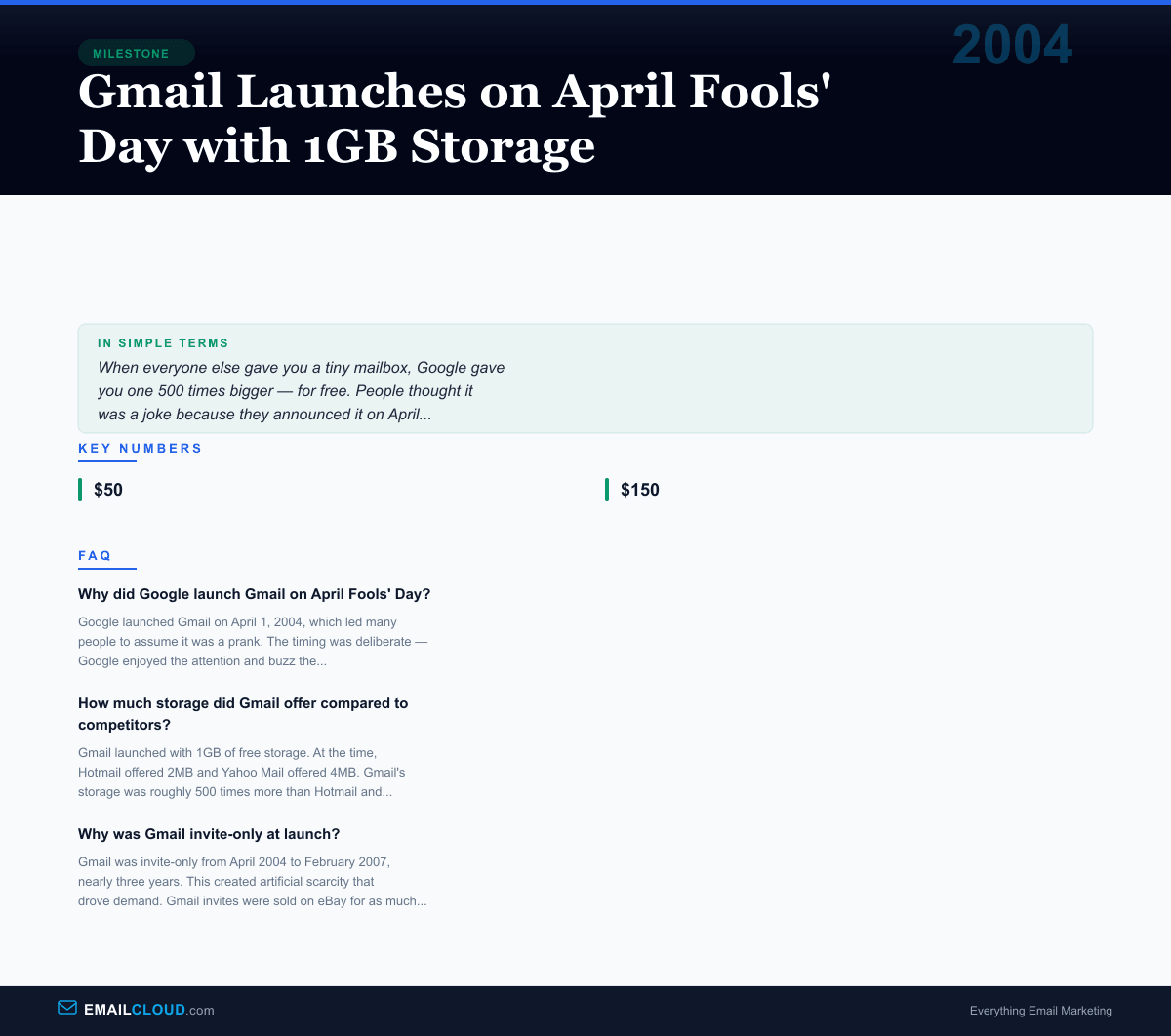 MILESTONE

2004

Gmail Launches on April Fools' Day with 1GB Storage

IN SIMPLE TERMS

When everyone else gave you a tiny mailbox, Google gave you one 500 times bigger — for free. People thought it was a joke because they announced it on April...

KEY NUMBERS

$50

$150

FAQ

Why did Google launch Gmail on April Fools' Day?

Google launched Gmail on April 1, 2004, which led many people to assume it was a prank. The timing was deliberate — Google enjoyed the attention and buzz the...

How much storage did Gmail offer compared to competitors?

Gmail launched with 1GB of free storage. At the time, Hotmail offered 2MB and Yahoo Mail offered 4MB. Gmail's storage was roughly 500 times more than Hotmail and...

Why was Gmail invite-only at launch?

Gmail was invite-only from April 2004 to February 2007, nearly three years. This created artificial scarcity that drove demand. Gmail invites were sold on eBay for as much...

EMAILCLOUD.com

Everything Email Marketing