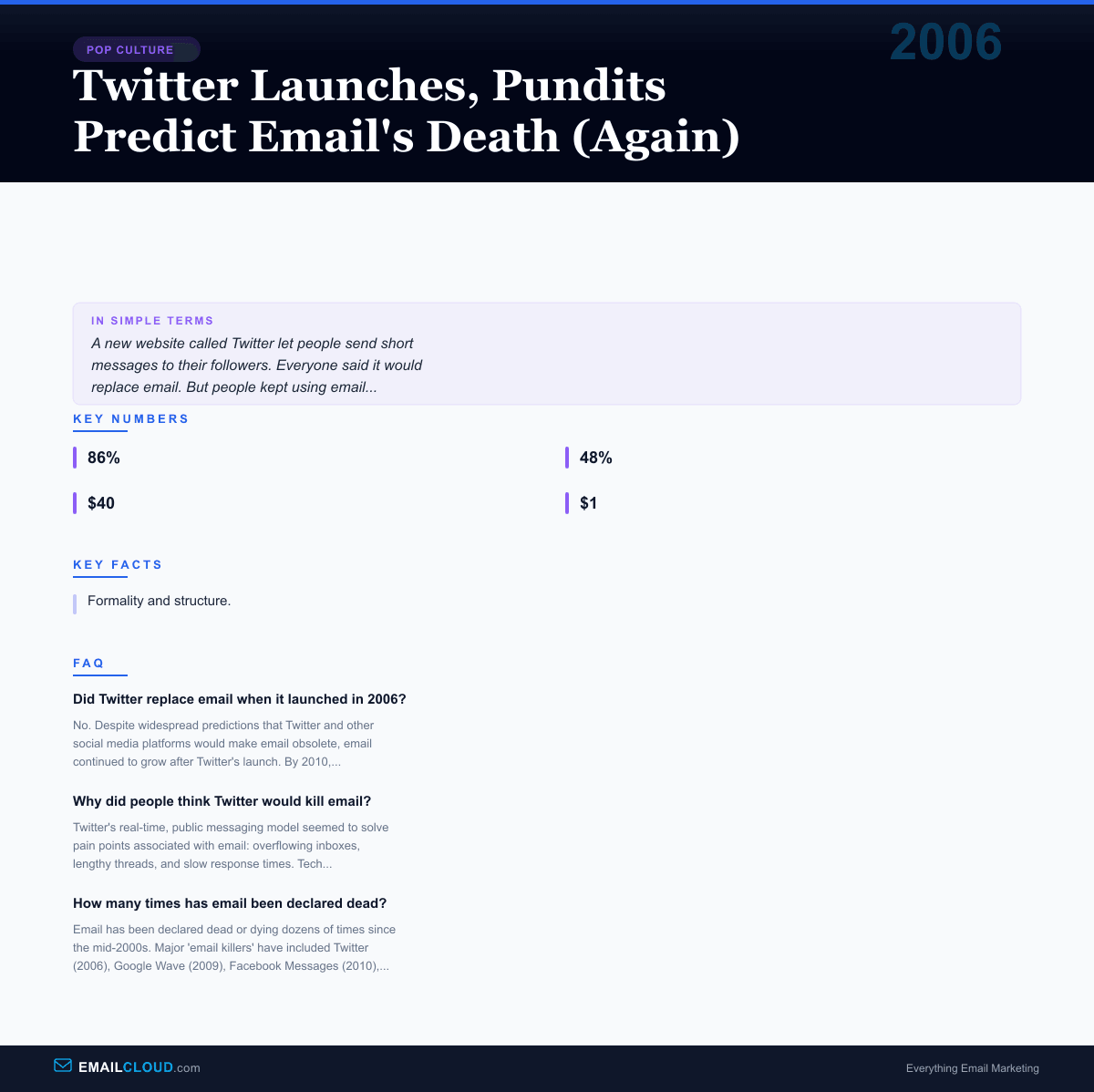 POP CULTURE

2006

Twitter Launches, Pundits Predict Email's Death (Again)

IN SIMPLE TERMS

A new website called Twitter let people send short messages to their followers. Everyone said it would replace email. But people kept using email...

KEY NUMBERS

86%

48%

$40

$1

KEY FACTS

Formality and structure.

FAQ

Did Twitter replace email when it launched in 2006?

No. Despite widespread predictions that Twitter and other social media platforms would make email obsolete, email continued to grow after Twitter's launch. By 2010,...

Why did people think Twitter would kill email?

Twitter's real-time, public messaging model seemed to solve pain points associated with email: overflowing inboxes, lengthy threads, and slow response times. Tech...

How many times has email been declared dead?

Email has been declared dead or dying dozens of times since the mid-2000s. Major 'email killers' have included Twitter (2006), Google Wave (2009), Facebook Messages (2010),...

EMAILCLOUD.com

Everything Email Marketing