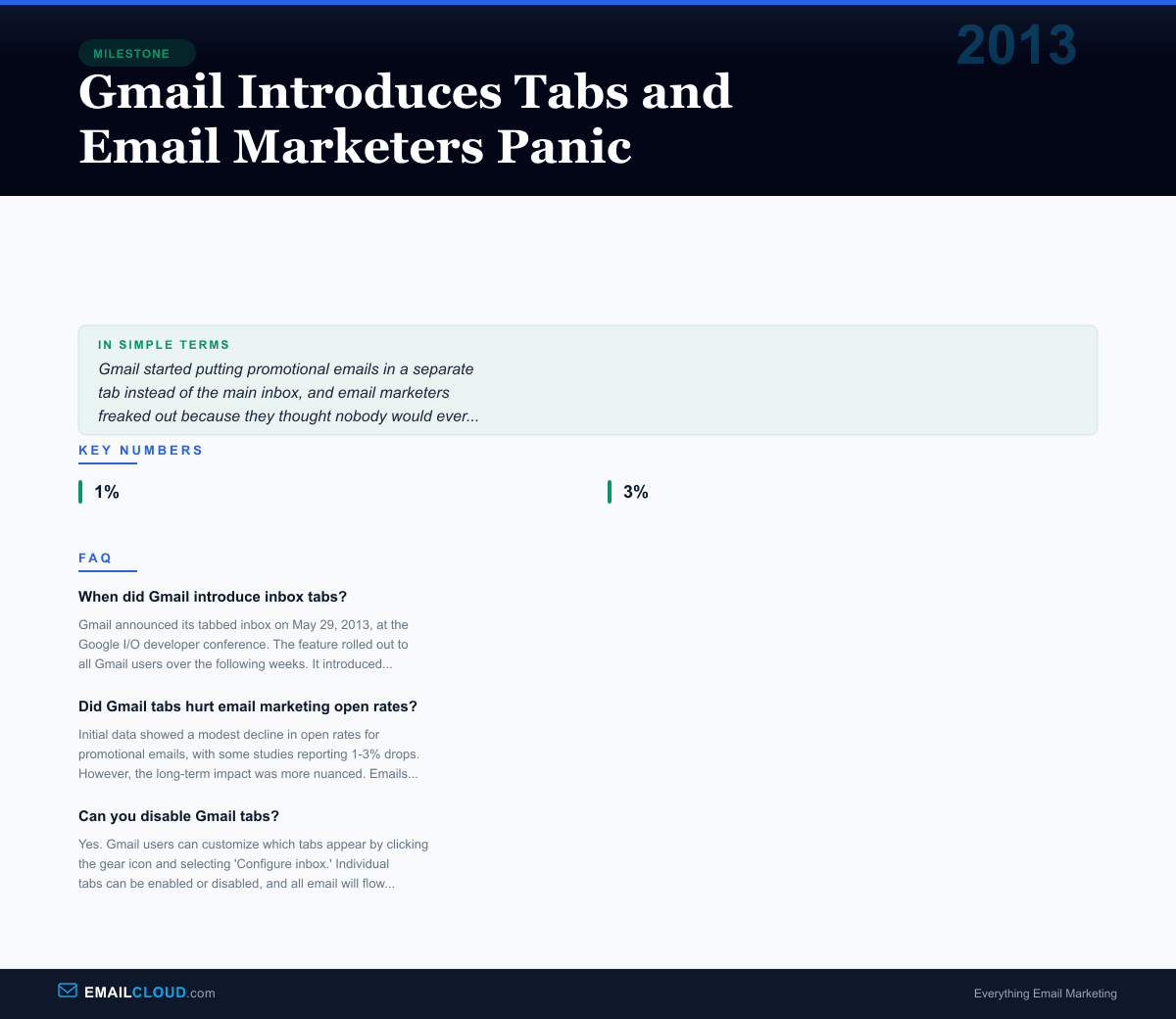 MILESTONE

2013

Gmail Introduces Tabs and Email Marketers Panic

IN SIMPLE TERMS

Gmail started putting promotional emails in a separate tab instead of the main inbox, and email marketers freaked out because they thought nobody would ever...

KEY NUMBERS

1%

3%

FAQ

When did Gmail introduce inbox tabs?

Gmail announced its tabbed inbox on May 29, 2013, at the Google I/O developer conference. The feature rolled out to all Gmail users over the following weeks. It introduced...

Did Gmail tabs hurt email marketing open rates?

Initial data showed a modest decline in open rates for promotional emails, with some studies reporting 1-3% drops. However, the long-term impact was more nuanced. Emails...

Can you disable Gmail tabs?

Yes. Gmail users can customize which tabs appear by clicking the gear icon and selecting 'Configure inbox.' Individual tabs can be enabled or disabled, and all email will flow...

EMAILCLOUD.com

Everything Email Marketing