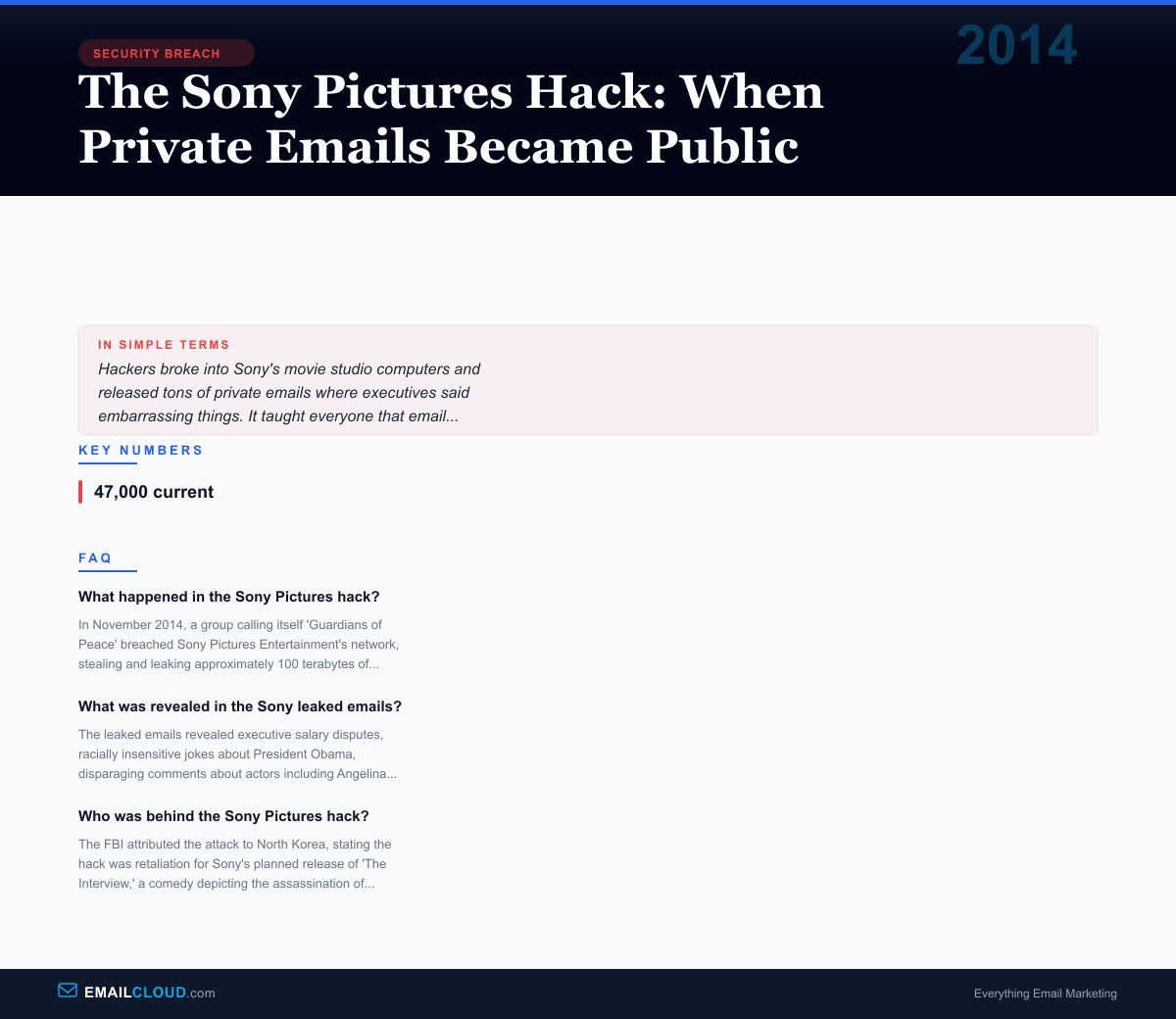 SECURITY BREACH

2014

The Sony Pictures Hack: When Private Emails Became Public

IN SIMPLE TERMS

Hackers broke into Sony's movie studio computers and released tons of private emails where executives said embarrassing things. It taught everyone that email...

KEY NUMBERS

47,000 current

FAQ

What happened in the Sony Pictures hack?

In November 2014, a group calling itself 'Guardians of Peace' breached Sony Pictures Entertainment's network, stealing and leaking approximately 100 terabytes of...

What was revealed in the Sony leaked emails?

The leaked emails revealed executive salary disputes, racially insensitive jokes about President Obama, disparaging comments about actors including Angelina...

Who was behind the Sony Pictures hack?

The FBI attributed the attack to North Korea, stating the hack was retaliation for Sony's planned release of 'The Interview,' a comedy depicting the assassination of...

EMAILCLOUD.com

Everything Email Marketing