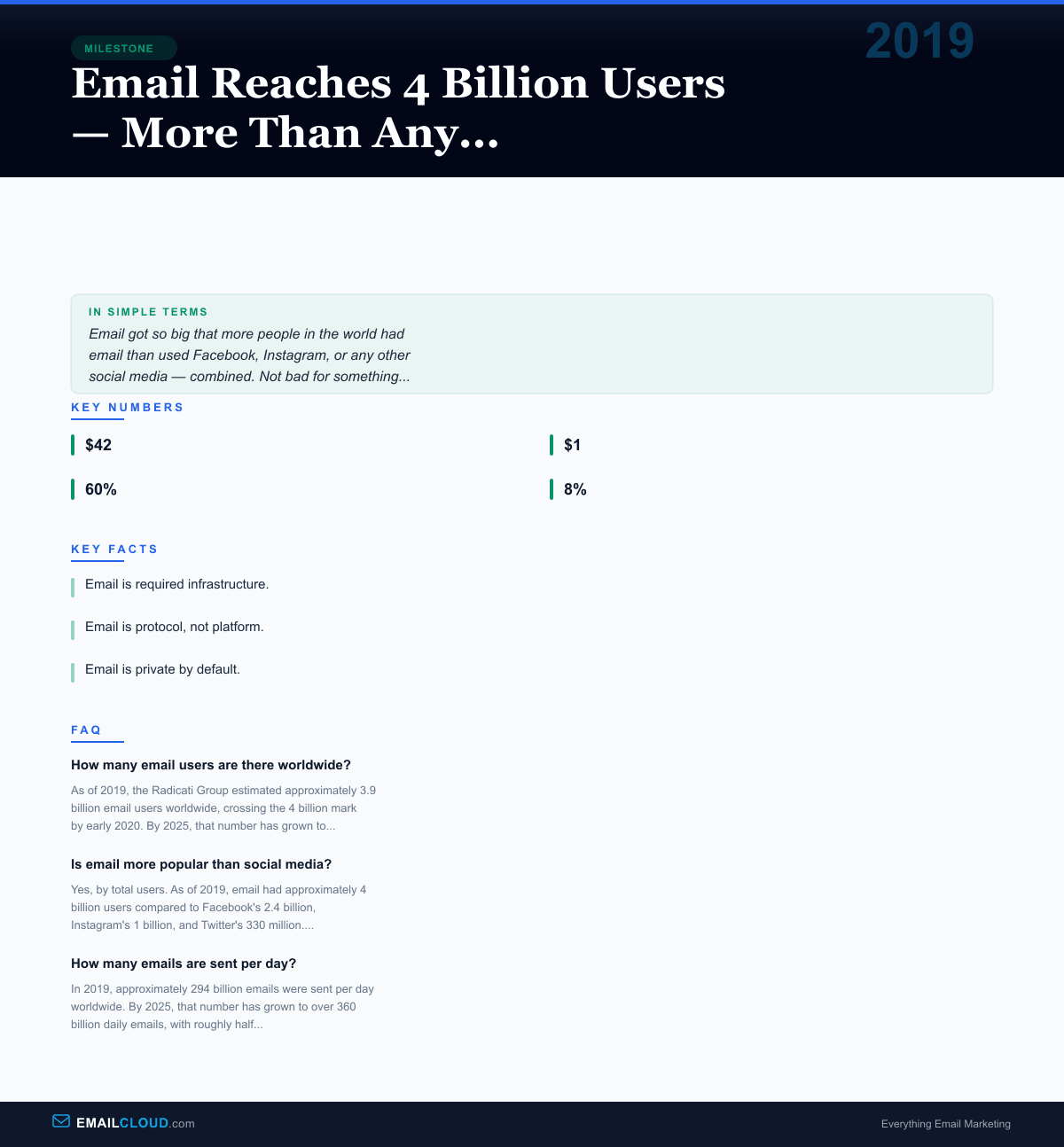 MILESTONE

2019

Email Reaches 4 Billion Users — More Than Any...

IN SIMPLE TERMS

Email got so big that more people in the world had email than used Facebook, Instagram, or any other social media — combined. Not bad for something...

KEY NUMBERS

$42

$1

60%

8%

KEY FACTS

Email is required infrastructure.

Email is protocol, not platform.

Email is private by default.

FAQ

How many email users are there worldwide?

As of 2019, the Radicati Group estimated approximately 3.9 billion email users worldwide, crossing the 4 billion mark by early 2020. By 2025, that number has grown to...

Is email more popular than social media?

Yes, by total users. As of 2019, email had approximately 4 billion users compared to Facebook's 2.4 billion, Instagram's 1 billion, and Twitter's 330 million....

How many emails are sent per day?

In 2019, approximately 294 billion emails were sent per day worldwide. By 2025, that number has grown to over 360 billion daily emails, with roughly half...

EMAILCLOUD.com

Everything Email Marketing