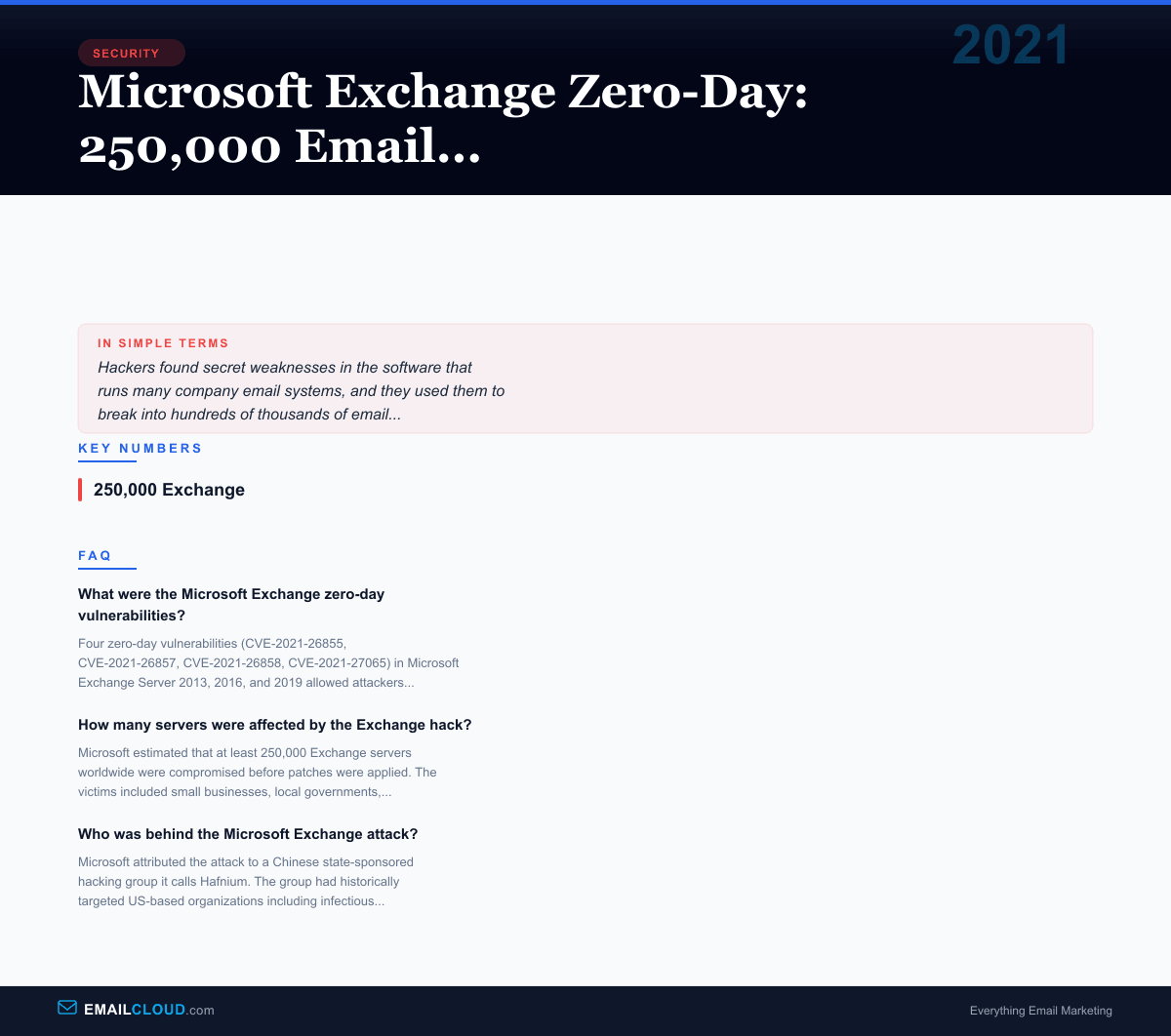 SECURITY

2021

Microsoft Exchange Zero-Day: 250,000 Email...

IN SIMPLE TERMS

Hackers found secret weaknesses in the software that runs many company email systems, and they used them to break into hundreds of thousands of email...

KEY NUMBERS

250,000 Exchange

FAQ

What were the Microsoft Exchange zero-day vulnerabilities?

Four zero-day vulnerabilities (CVE-2021-26855, CVE-2021-26857, CVE-2021-26858, CVE-2021-27065) in Microsoft Exchange Server 2013, 2016, and 2019 allowed attackers...

How many servers were affected by the Exchange hack?

Microsoft estimated that at least 250,000 Exchange servers worldwide were compromised before patches were applied. The victims included small businesses, local governments,...

Who was behind the Microsoft Exchange attack?

Microsoft attributed the attack to a Chinese state-sponsored hacking group it calls Hafnium. The group had historically targeted US-based organizations including infectious...

EMAILCLOUD.com

Everything Email Marketing