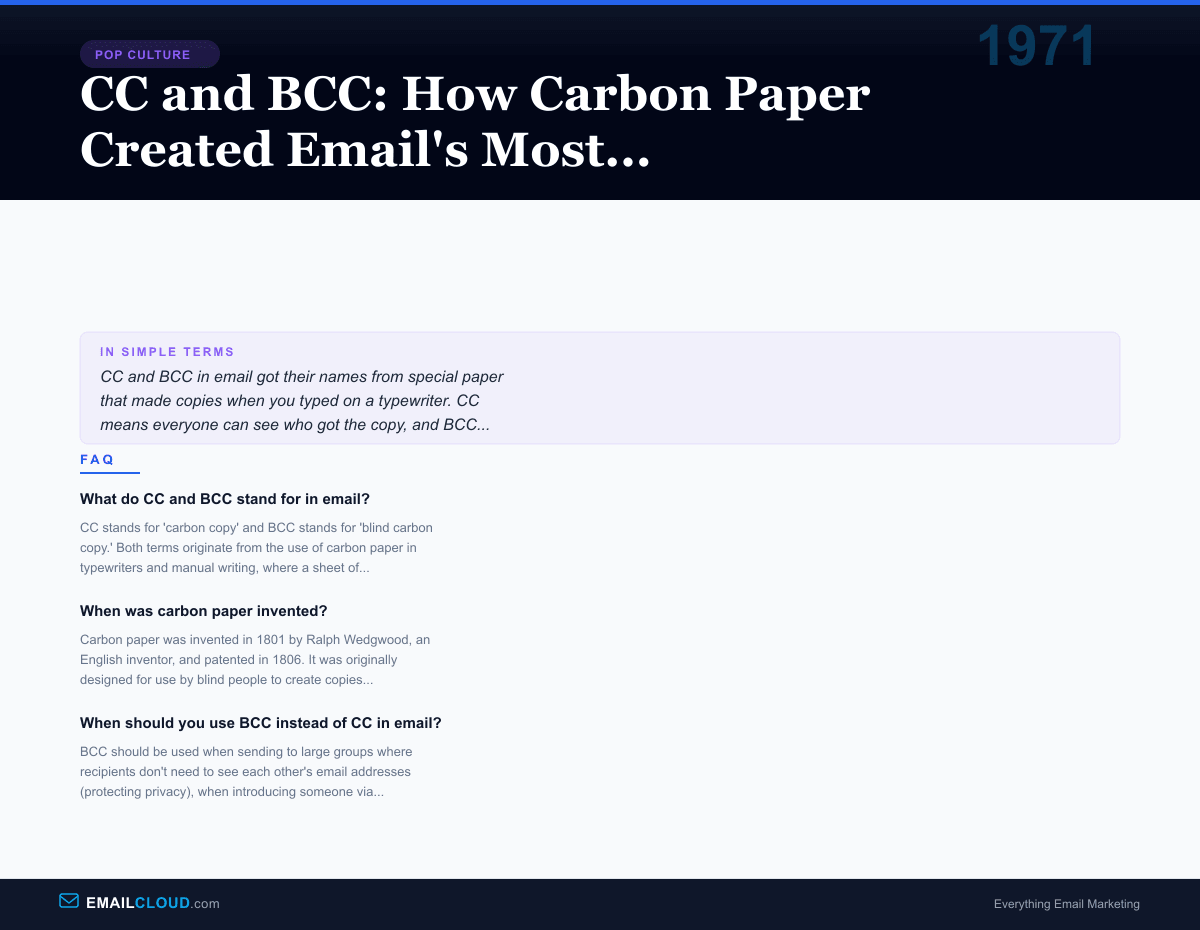 POP CULTURE

1971

CC and BCC: How Carbon Paper Created Email's Most...

IN SIMPLE TERMS

CC and BCC in email got their names from special paper that made copies when you typed on a typewriter. CC means everyone can see who got the copy, and BCC...

FAQ

What do CC and BCC stand for in email?

CC stands for 'carbon copy' and BCC stands for 'blind carbon copy.' Both terms originate from the use of carbon paper in typewriters and manual writing, where a sheet of...

When was carbon paper invented?

Carbon paper was invented in 1801 by Ralph Wedgwood, an English inventor, and patented in 1806. It was originally designed for use by blind people to create copies...

When should you use BCC instead of CC in email?

BCC should be used when sending to large groups where recipients don't need to see each other's email addresses (protecting privacy), when introducing someone via...

EMAILCLOUD.com

Everything Email Marketing