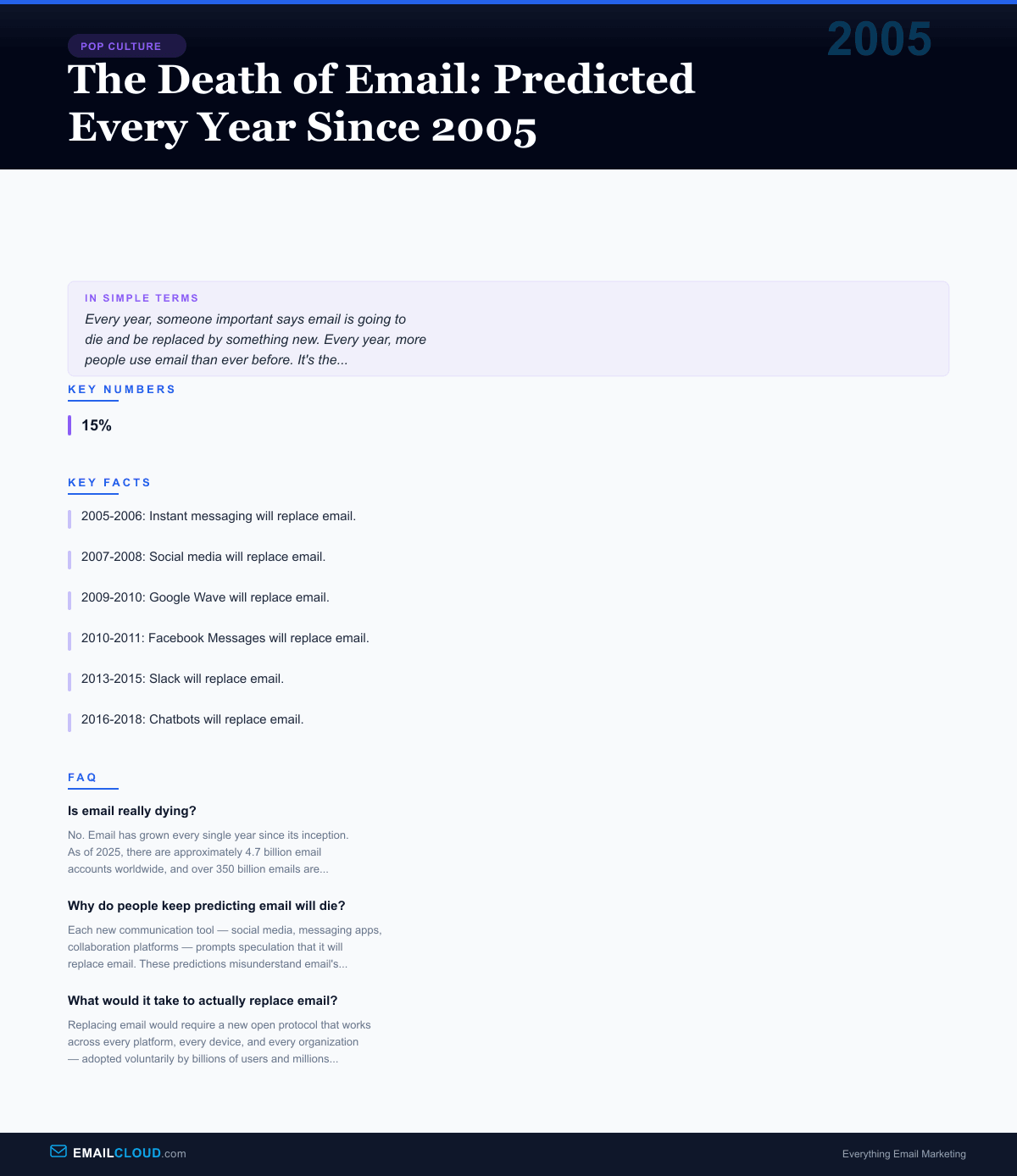 POP CULTURE

2005

The Death of Email: Predicted Every Year Since 2005

IN SIMPLE TERMS

Every year, someone important says email is going to die and be replaced by something new. Every year, more people use email than ever before. It's the...

KEY NUMBERS

15%

KEY FACTS

2005-2006: Instant messaging will replace email.

2007-2008: Social media will replace email.

2009-2010: Google Wave will replace email.

2010-2011: Facebook Messages will replace email.

2013-2015: Slack will replace email.

2016-2018: Chatbots will replace email.

FAQ

Is email really dying?

No. Email has grown every single year since its inception. As of 2025, there are approximately 4.7 billion email accounts worldwide, and over 350 billion emails are...

Why do people keep predicting email will die?

Each new communication tool — social media, messaging apps, collaboration platforms — prompts speculation that it will replace email. These predictions misunderstand email's...

What would it take to actually replace email?

Replacing email would require a new open protocol that works across every platform, every device, and every organization — adopted voluntarily by billions of users and millions...

EMAILCLOUD.com

Everything Email Marketing