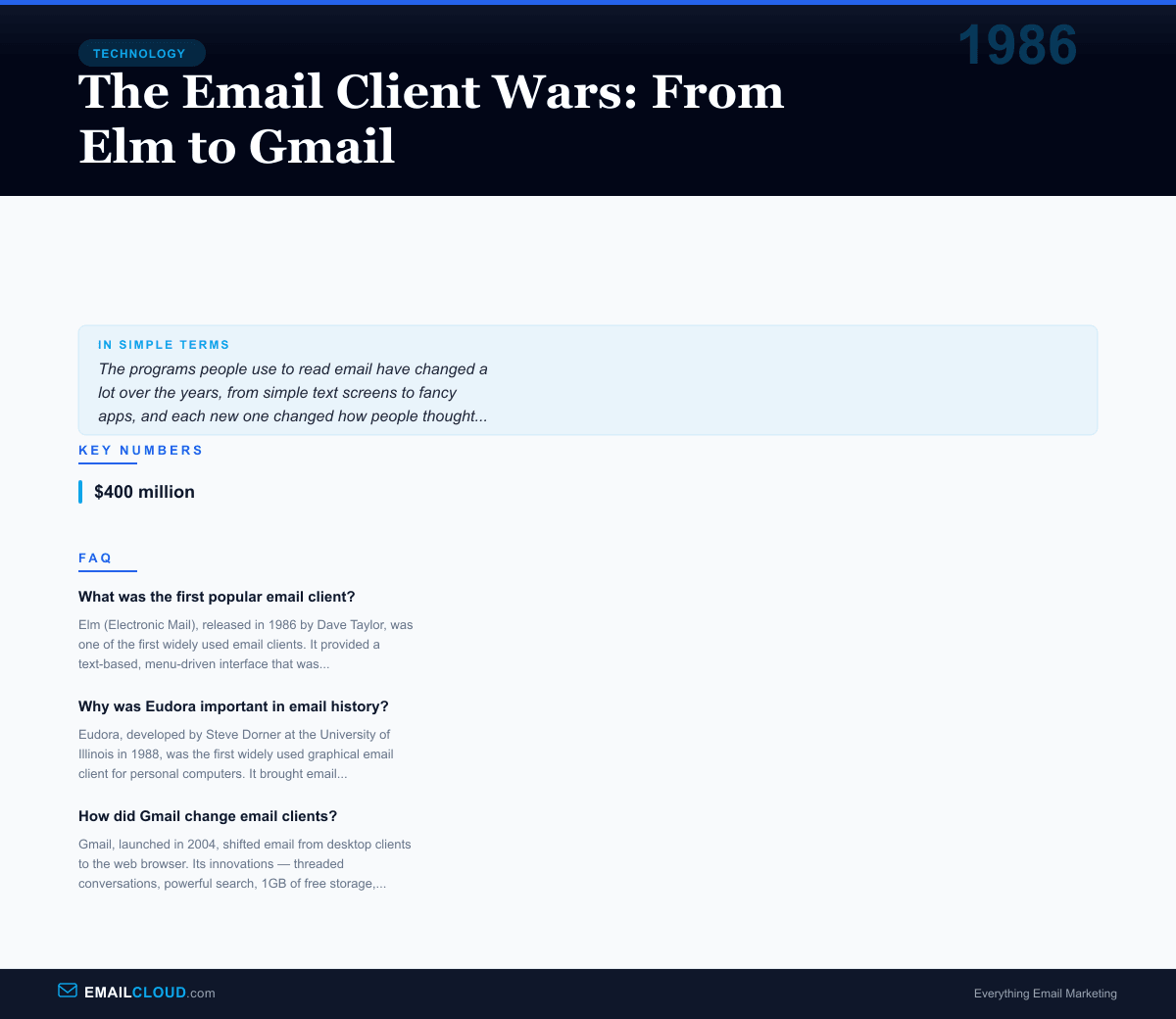 TECHNOLOGY

1986

The Email Client Wars: From Elm to Gmail

IN SIMPLE TERMS

The programs people use to read email have changed a lot over the years, from simple text screens to fancy apps, and each new one changed how people thought...

KEY NUMBERS

$400 million

FAQ

What was the first popular email client?

Elm (Electronic Mail), released in 1986 by Dave Taylor, was one of the first widely used email clients. It provided a text-based, menu-driven interface that was...

Why was Eudora important in email history?

Eudora, developed by Steve Dorner at the University of Illinois in 1988, was the first widely used graphical email client for personal computers. It brought email...

How did Gmail change email clients?

Gmail, launched in 2004, shifted email from desktop clients to the web browser. Its innovations — threaded conversations, powerful search, 1GB of free storage,...

EMAILCLOUD.com

Everything Email Marketing