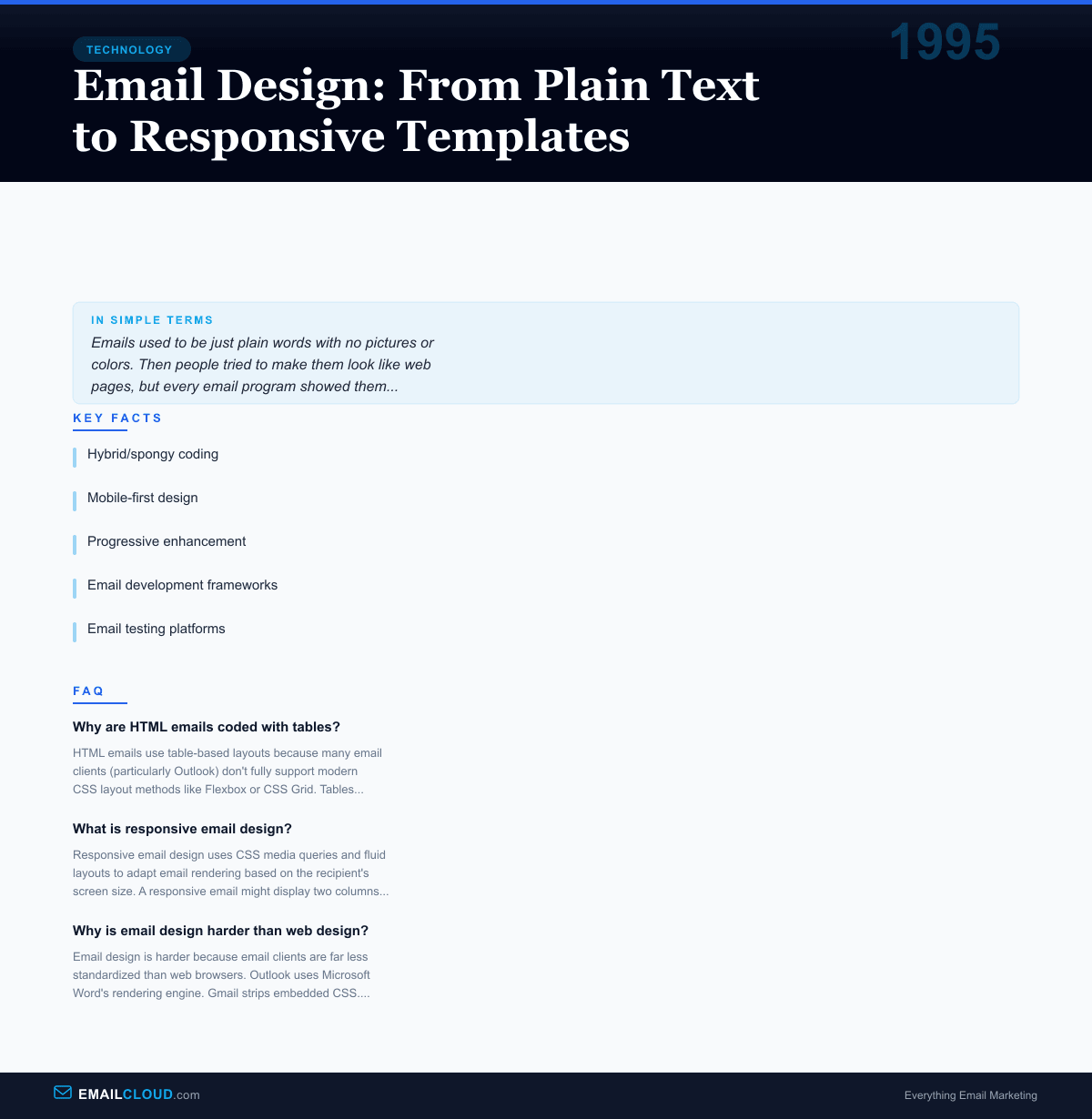 TECHNOLOGY

1995

Email Design: From Plain Text to Responsive Templates

IN SIMPLE TERMS

Emails used to be just plain words with no pictures or colors. Then people tried to make them look like web pages, but every email program showed them...

KEY FACTS

Hybrid/spongy coding

Mobile-first design

Progressive enhancement

Email development frameworks

Email testing platforms

FAQ

Why are HTML emails coded with tables?

HTML emails use table-based layouts because many email clients (particularly Outlook) don't fully support modern CSS layout methods like Flexbox or CSS Grid. Tables...

What is responsive email design?

Responsive email design uses CSS media queries and fluid layouts to adapt email rendering based on the recipient's screen size. A responsive email might display two columns...

Why is email design harder than web design?

Email design is harder because email clients are far less standardized than web browsers. Outlook uses Microsoft Word's rendering engine. Gmail strips embedded CSS....

EMAILCLOUD.com

Everything Email Marketing