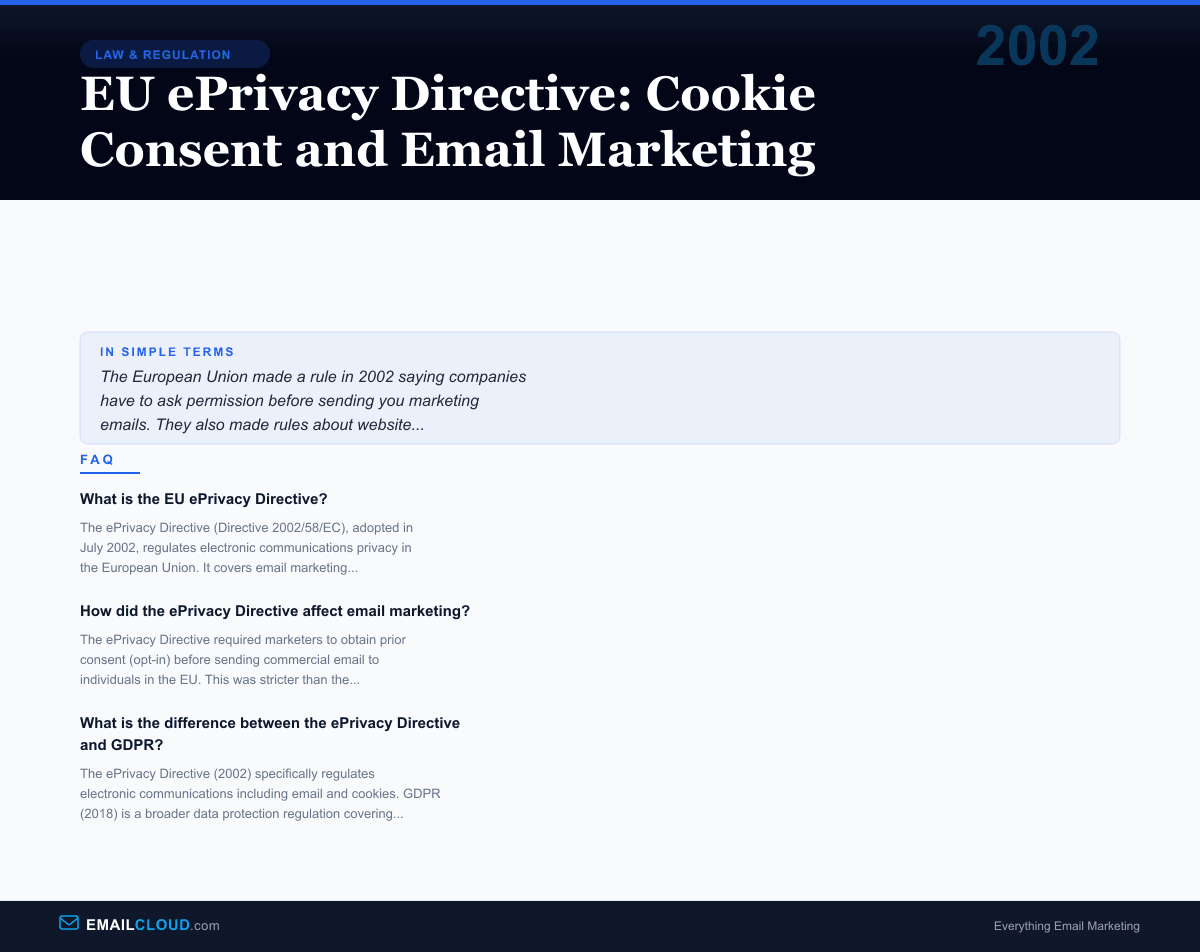 LAW & REGULATION

2002

EU ePrivacy Directive: Cookie Consent and Email Marketing

IN SIMPLE TERMS

The European Union made a rule in 2002 saying companies have to ask permission before sending you marketing emails. They also made rules about website...

FAQ

What is the EU ePrivacy Directive?

The ePrivacy Directive (Directive 2002/58/EC), adopted in July 2002, regulates electronic communications privacy in the European Union. It covers email marketing...

How did the ePrivacy Directive affect email marketing?

The ePrivacy Directive required marketers to obtain prior consent (opt-in) before sending commercial email to individuals in the EU. This was stricter than the...

What is the difference between the ePrivacy Directive and GDPR?

The ePrivacy Directive (2002) specifically regulates electronic communications including email and cookies. GDPR (2018) is a broader data protection regulation covering...

EMAILCLOUD.com

Everything Email Marketing