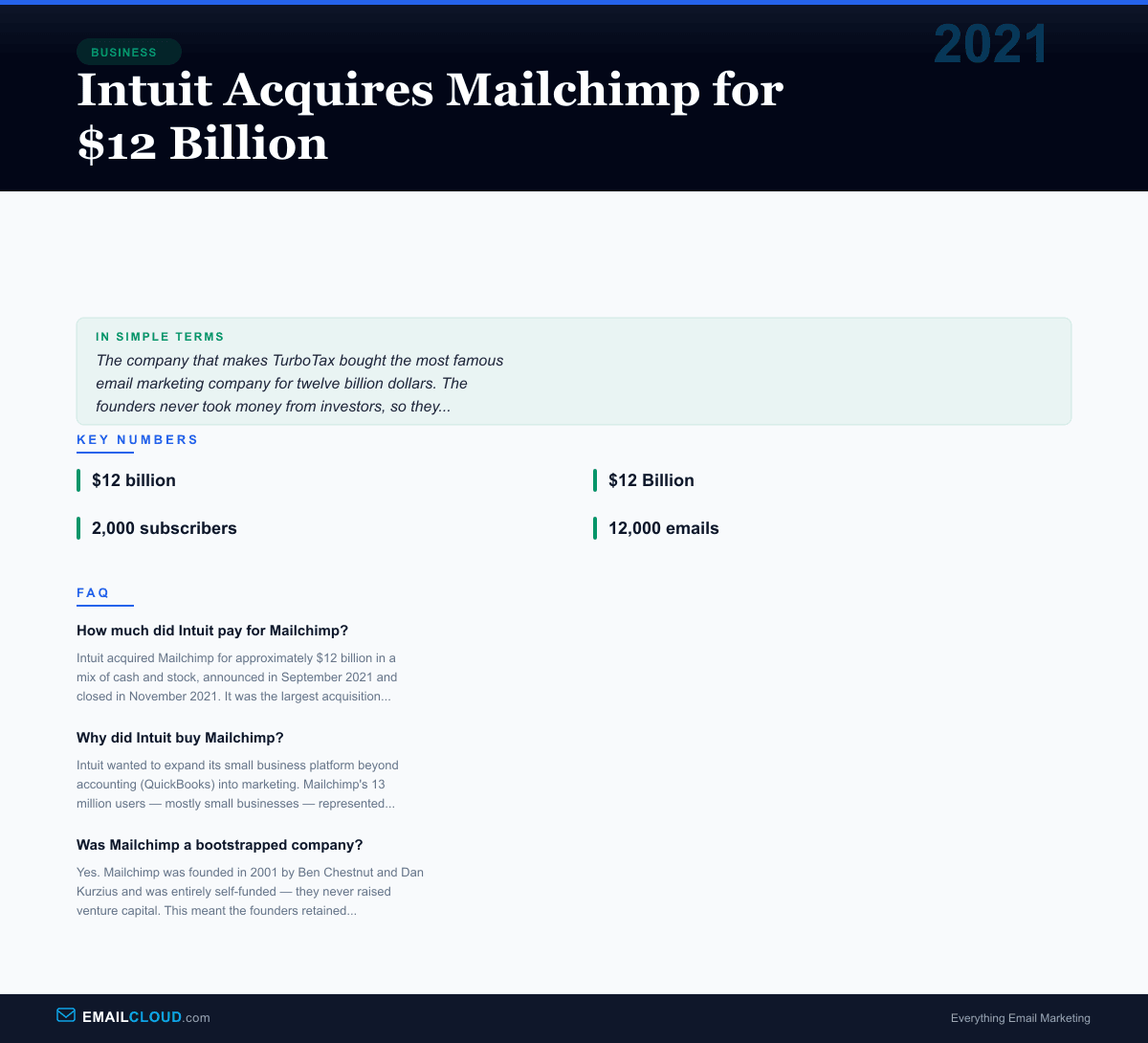 BUSINESS

2021

Intuit Acquires Mailchimp for $12 Billion

IN SIMPLE TERMS

The company that makes TurboTax bought the most famous email marketing company for twelve billion dollars. The founders never took money from investors, so they...

KEY NUMBERS

$12 billion

$12 Billion

2,000 subscribers

12,000 emails

FAQ

How much did Intuit pay for Mailchimp?

Intuit acquired Mailchimp for approximately $12 billion in a mix of cash and stock, announced in September 2021 and closed in November 2021. It was the largest acquisition...

Why did Intuit buy Mailchimp?

Intuit wanted to expand its small business platform beyond accounting (QuickBooks) into marketing. Mailchimp's 13 million users — mostly small businesses — represented...

Was Mailchimp a bootstrapped company?

Yes. Mailchimp was founded in 2001 by Ben Chestnut and Dan Kurzius and was entirely self-funded — they never raised venture capital. This meant the founders retained...

EMAILCLOUD.com

Everything Email Marketing