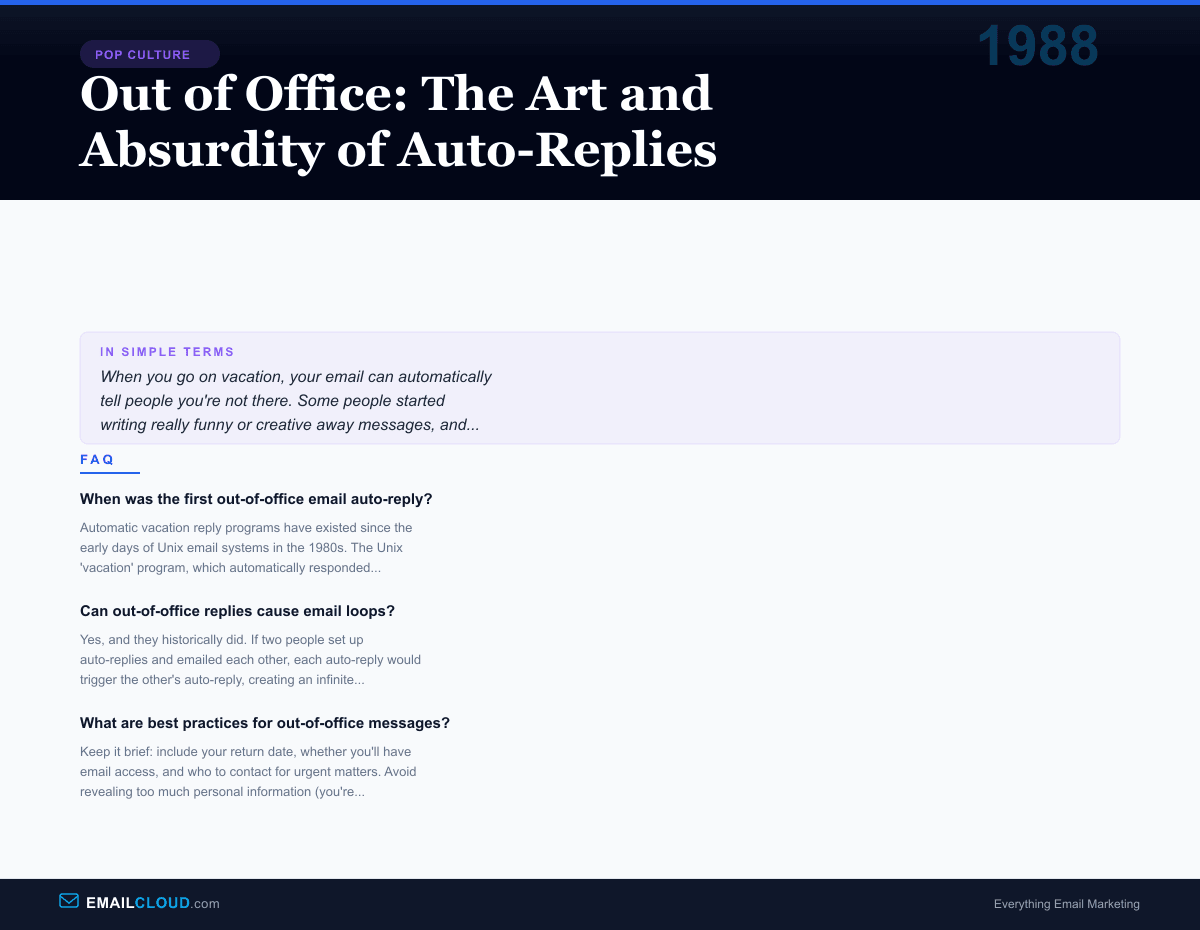 POP CULTURE

1988

Out of Office: The Art and Absurdity of Auto-Replies

IN SIMPLE TERMS

When you go on vacation, your email can automatically tell people you're not there. Some people started writing really funny or creative away messages, and...

FAQ

When was the first out-of-office email auto-reply?

Automatic vacation reply programs have existed since the early days of Unix email systems in the 1980s. The Unix 'vacation' program, which automatically responded...

Can out-of-office replies cause email loops?

Yes, and they historically did. If two people set up auto-replies and emailed each other, each auto-reply would trigger the other's auto-reply, creating an infinite...

What are best practices for out-of-office messages?

Keep it brief: include your return date, whether you'll have email access, and who to contact for urgent matters. Avoid revealing too much personal information (you're...

EMAILCLOUD.com

Everything Email Marketing