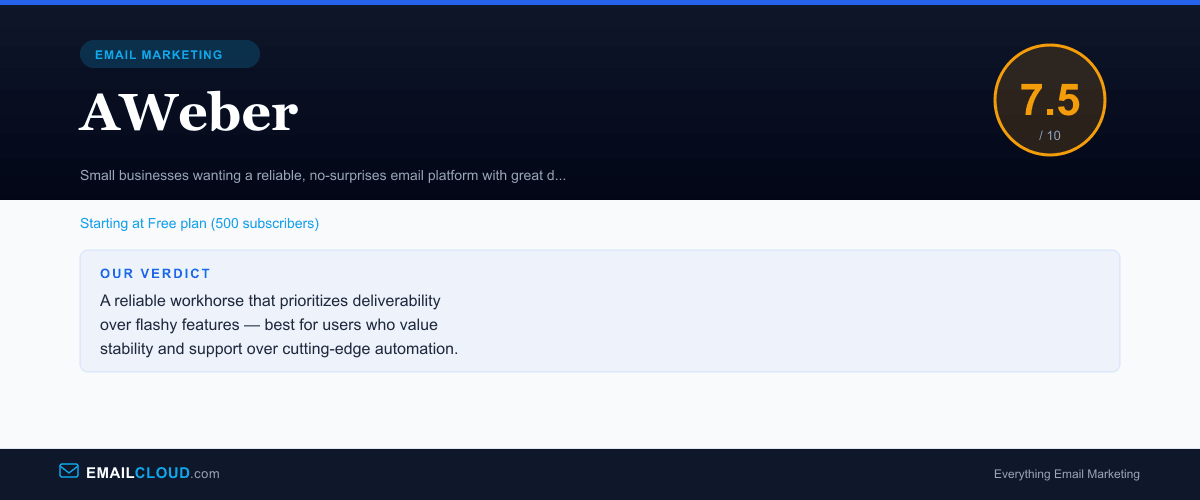 EMAIL MARKETING

AWeber

7.5
/ 10

Small businesses wanting a reliable, no-surprises email platform with great d...

Starting at Free plan (500 subscribers)

OUR VERDICT

A reliable workhorse that prioritizes deliverability over flashy features — best for users who value stability and support over cutting-edge automation.

EMAILCLOUD.com

Everything Email Marketing