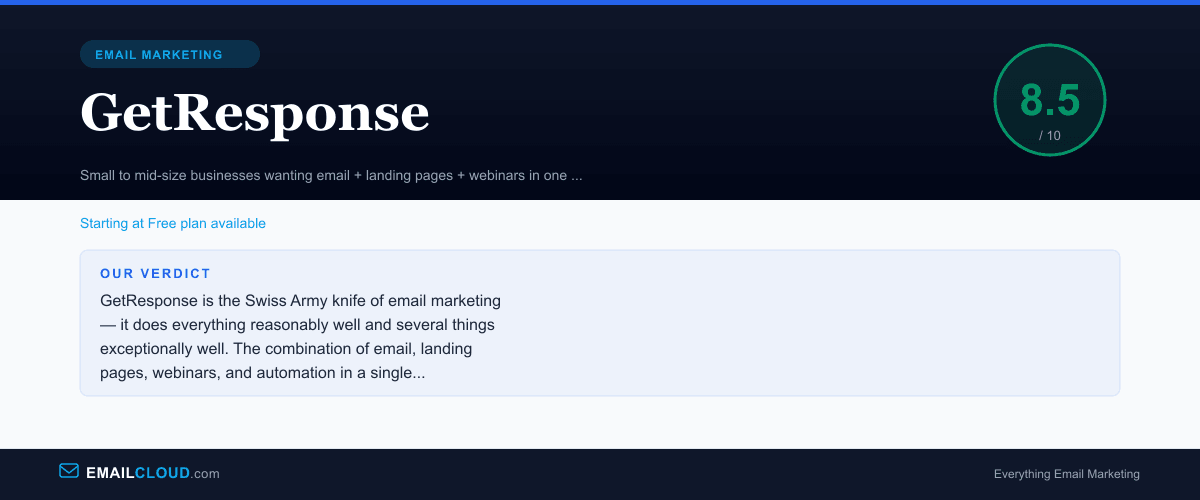 EMAIL MARKETING

GetResponse

8.5
/ 10

Small to mid-size businesses wanting email + landing pages + webinars in one ...

Starting at Free plan available

OUR VERDICT

GetResponse is the Swiss Army knife of email marketing — it does everything reasonably well and several things exceptionally well. The combination of email, landing pages, webinars, and automation in a single...

EMAILCLOUD.com

Everything Email Marketing