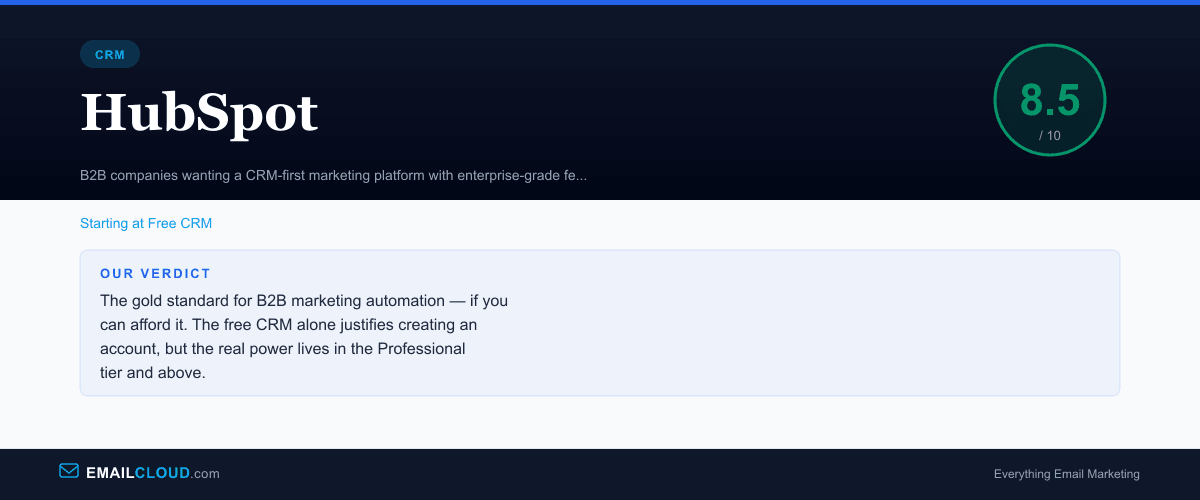 CRM

HubSpot

8.5
/ 10

B2B companies wanting a CRM-first marketing platform with enterprise-grade fe...

Starting at Free CRM

OUR VERDICT

The gold standard for B2B marketing automation — if you can afford it. The free CRM alone justifies creating an account, but the real power lives in the Professional tier and above.

EMAILCLOUD.com

Everything Email Marketing