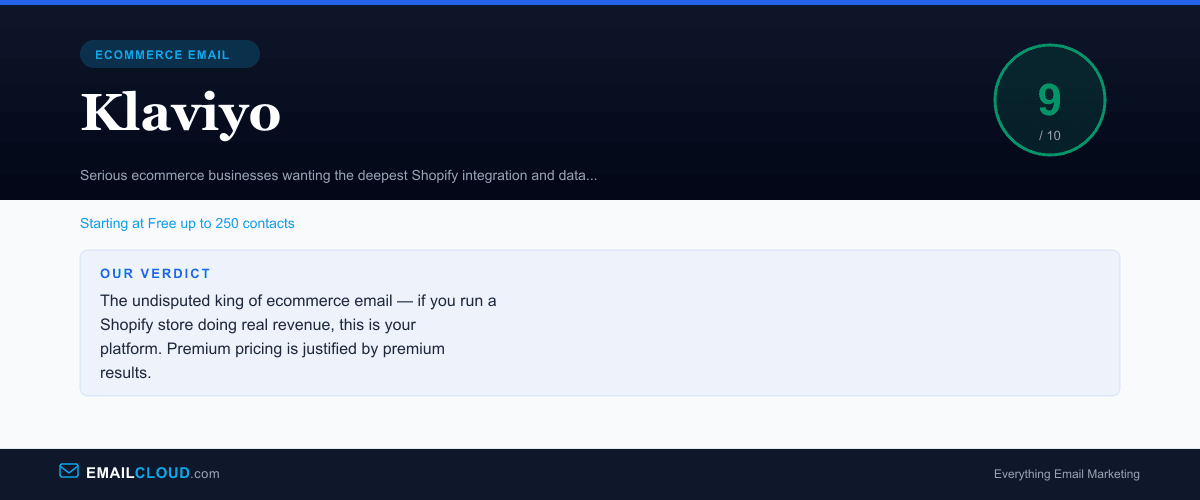 ECOMMERCE EMAIL

Klaviyo

9
/ 10

Serious ecommerce businesses wanting the deepest Shopify integration and data...

Starting at Free up to 250 contacts

OUR VERDICT

The undisputed king of ecommerce email — if you run a Shopify store doing real revenue, this is your platform. Premium pricing is justified by premium results.

EMAILCLOUD.com

Everything Email Marketing