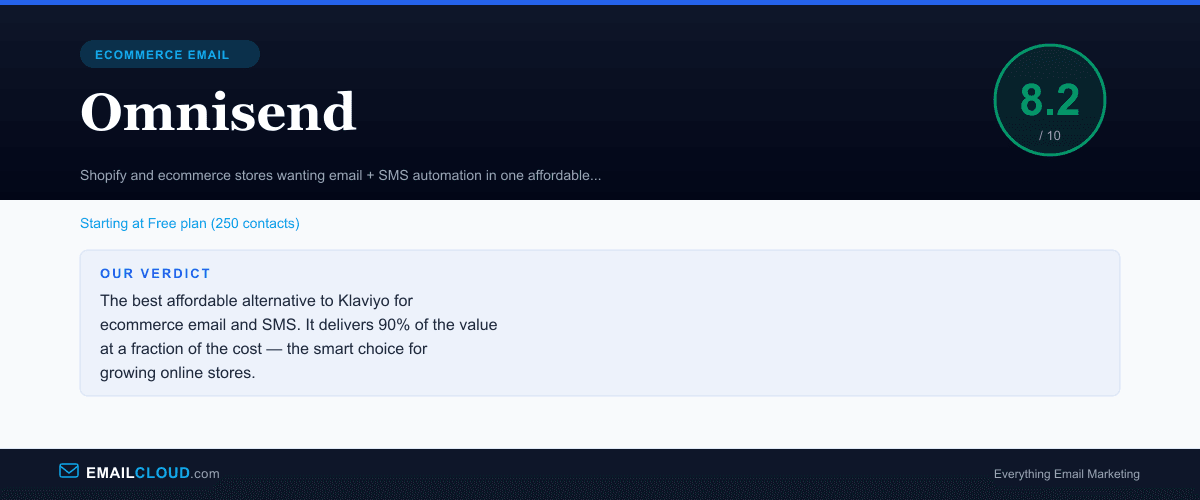 ECOMMERCE EMAIL

Omnisend

8.2
/ 10

Shopify and ecommerce stores wanting email + SMS automation in one affordable...

Starting at Free plan (250 contacts)

OUR VERDICT

The best affordable alternative to Klaviyo for ecommerce email and SMS. It delivers 90% of the value at a fraction of the cost — the smart choice for growing online stores.

EMAILCLOUD.com

Everything Email Marketing