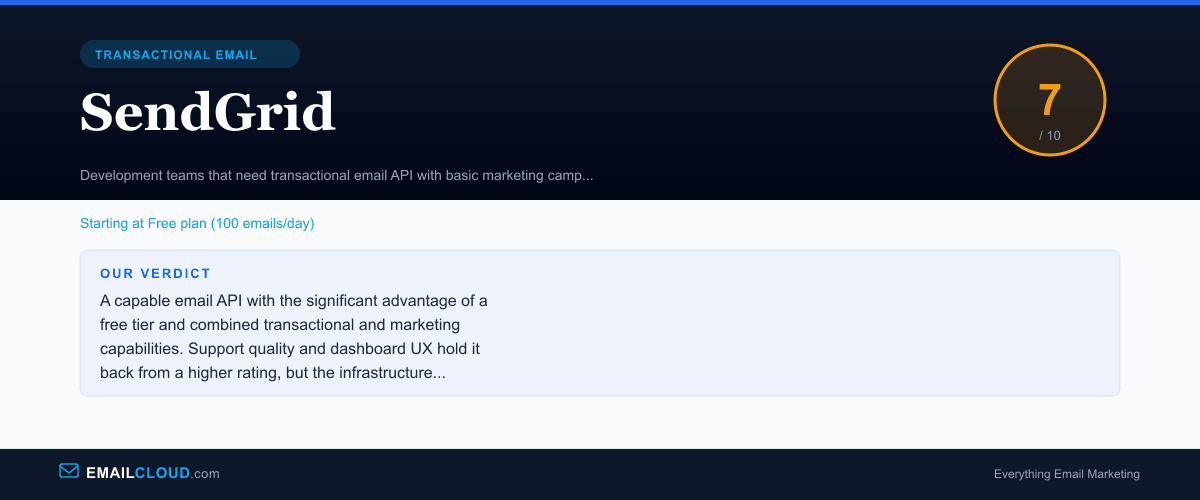 TRANSACTIONAL EMAIL

SendGrid

7
/ 10

Development teams that need transactional email API with basic marketing camp...

Starting at Free plan (100 emails/day)

OUR VERDICT

A capable email API with the significant advantage of a free tier and combined transactional and marketing capabilities. Support quality and dashboard UX hold it back from a higher rating, but the infrastructure...

EMAILCLOUD.com

Everything Email Marketing