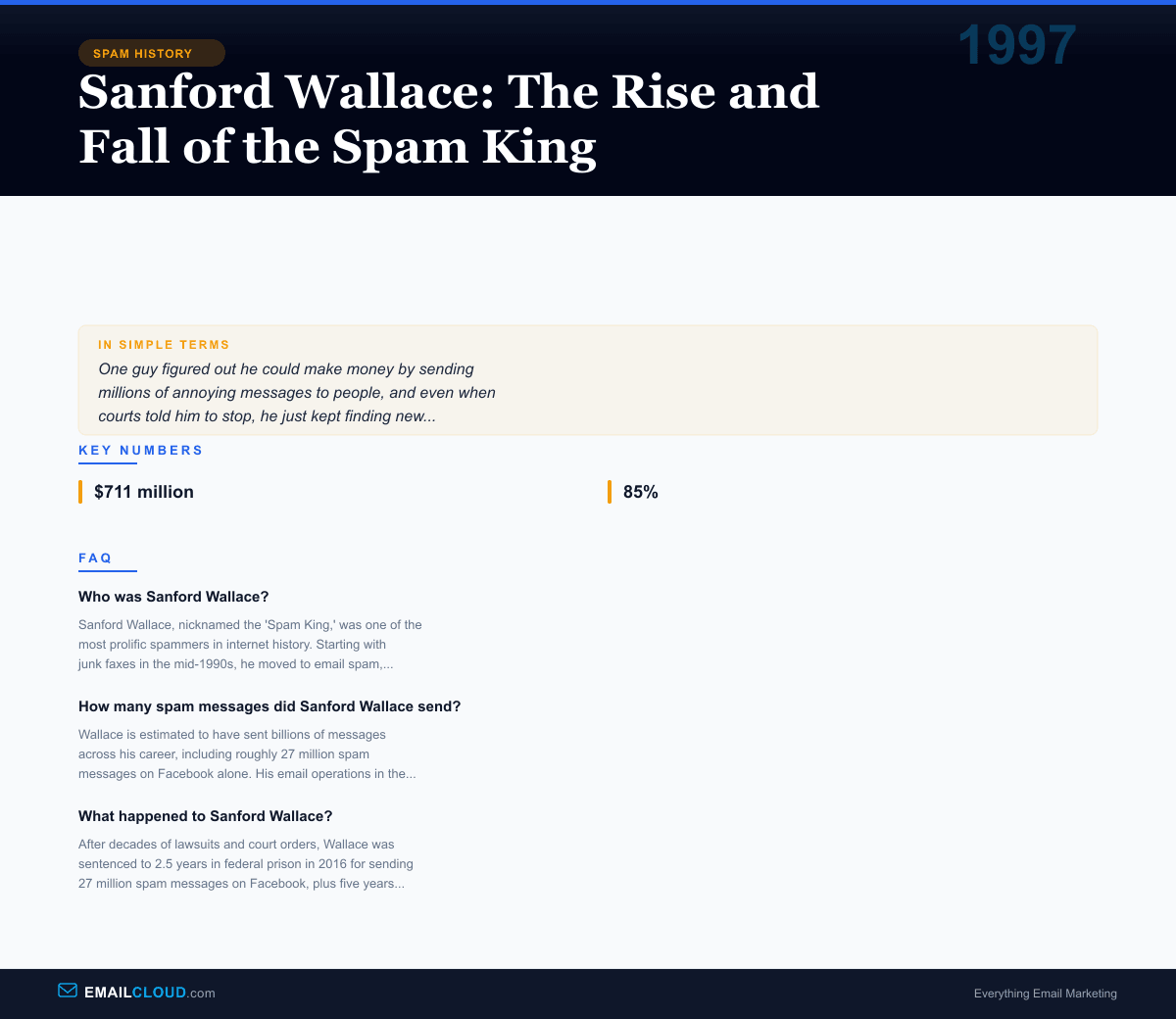 SPAM HISTORY

1997

Sanford Wallace: The Rise and Fall of the Spam King

IN SIMPLE TERMS

One guy figured out he could make money by sending millions of annoying messages to people, and even when courts told him to stop, he just kept finding new...

KEY NUMBERS

$711 million

85%

FAQ

Who was Sanford Wallace?

Sanford Wallace, nicknamed the 'Spam King,' was one of the most prolific spammers in internet history. Starting with junk faxes in the mid-1990s, he moved to email spam,...

How many spam messages did Sanford Wallace send?

Wallace is estimated to have sent billions of messages across his career, including roughly 27 million spam messages on Facebook alone. His email operations in the...

What happened to Sanford Wallace?

After decades of lawsuits and court orders, Wallace was sentenced to 2.5 years in federal prison in 2016 for sending 27 million spam messages on Facebook, plus five years...

EMAILCLOUD.com

Everything Email Marketing