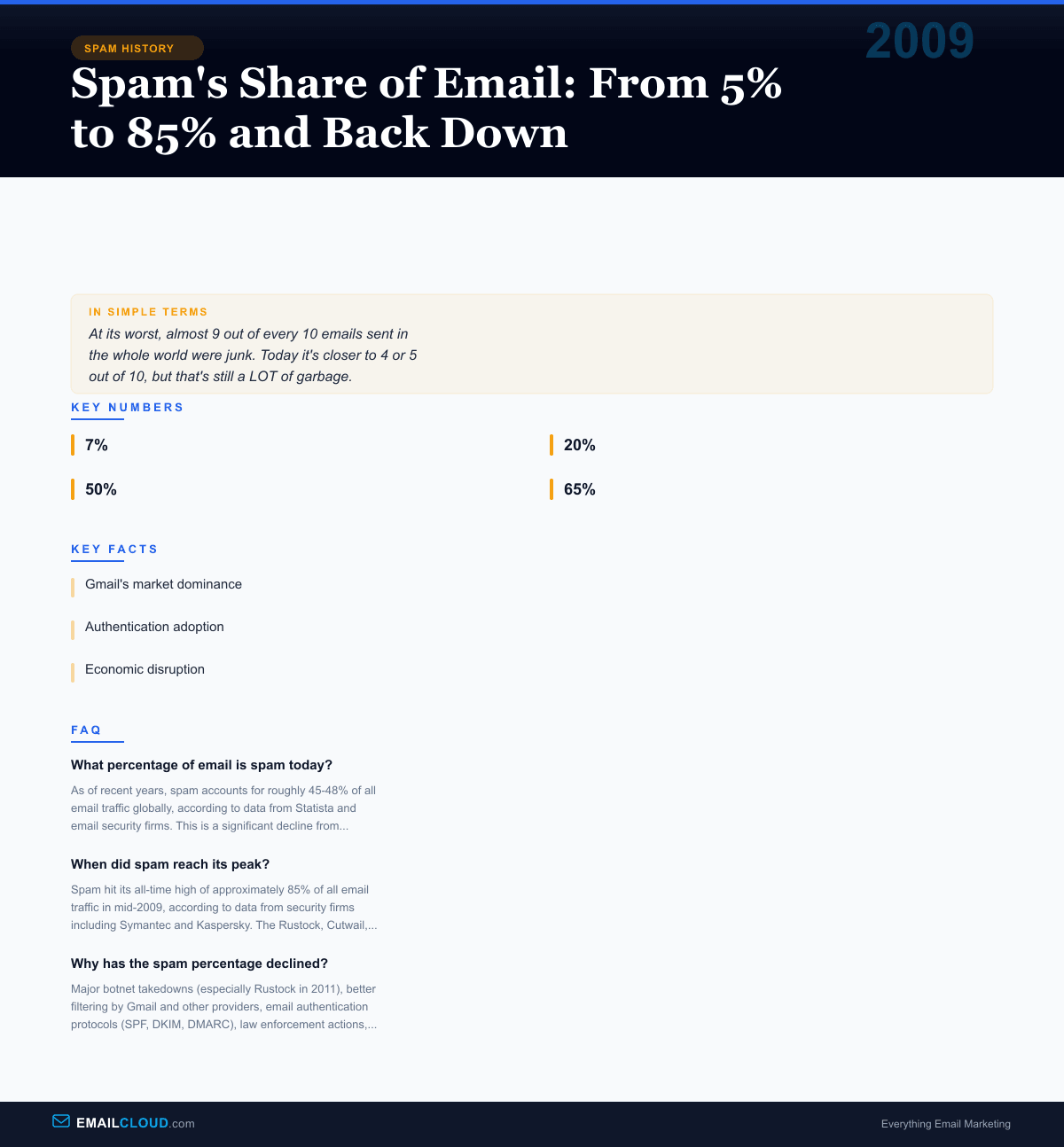 SPAM HISTORY

2009

Spam's Share of Email: From 5% to 85% and Back Down

IN SIMPLE TERMS

At its worst, almost 9 out of every 10 emails sent in the whole world were junk. Today it's closer to 4 or 5 out of 10, but that's still a LOT of garbage.

KEY NUMBERS

7%

20%

50%

65%

KEY FACTS

Gmail's market dominance

Authentication adoption

Economic disruption

FAQ

What percentage of email is spam today?

As of recent years, spam accounts for roughly 45-48% of all email traffic globally, according to data from Statista and email security firms. This is a significant decline from...

When did spam reach its peak?

Spam hit its all-time high of approximately 85% of all email traffic in mid-2009, according to data from security firms including Symantec and Kaspersky. The Rustock, Cutwail,...

Why has the spam percentage declined?

Major botnet takedowns (especially Rustock in 2011), better filtering by Gmail and other providers, email authentication protocols (SPF, DKIM, DMARC), law enforcement actions,...

EMAILCLOUD.com

Everything Email Marketing