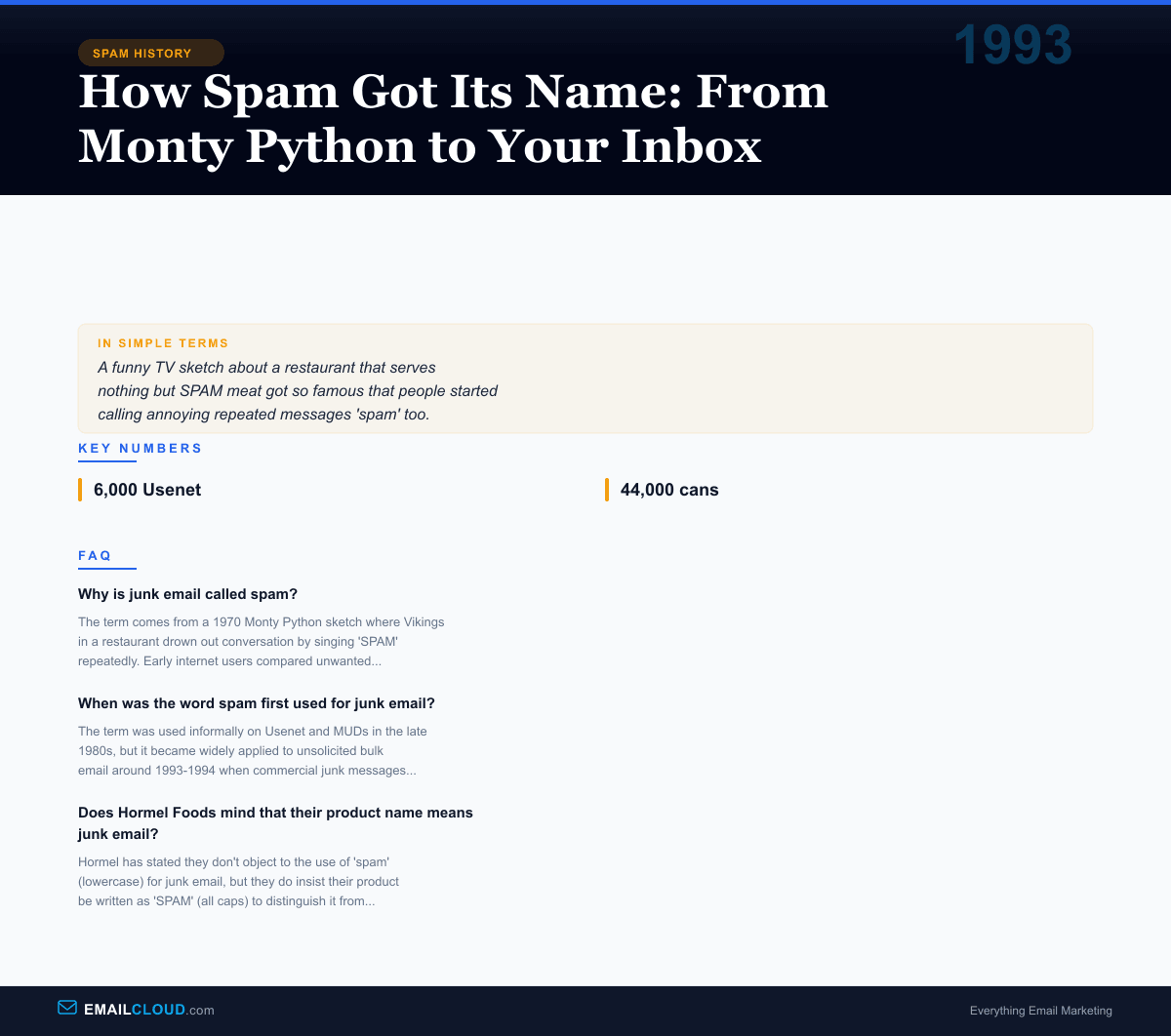 SPAM HISTORY

1993

How Spam Got Its Name: From Monty Python to Your Inbox

IN SIMPLE TERMS

A funny TV sketch about a restaurant that serves nothing but SPAM meat got so famous that people started calling annoying repeated messages 'spam' too.

KEY NUMBERS

6,000 Usenet

44,000 cans

FAQ

Why is junk email called spam?

The term comes from a 1970 Monty Python sketch where Vikings in a restaurant drown out conversation by singing 'SPAM' repeatedly. Early internet users compared unwanted...

When was the word spam first used for junk email?

The term was used informally on Usenet and MUDs in the late 1980s, but it became widely applied to unsolicited bulk email around 1993-1994 when commercial junk messages...

Does Hormel Foods mind that their product name means junk email?

Hormel has stated they don't object to the use of 'spam' (lowercase) for junk email, but they do insist their product be written as 'SPAM' (all caps) to distinguish it from...

EMAILCLOUD.com

Everything Email Marketing